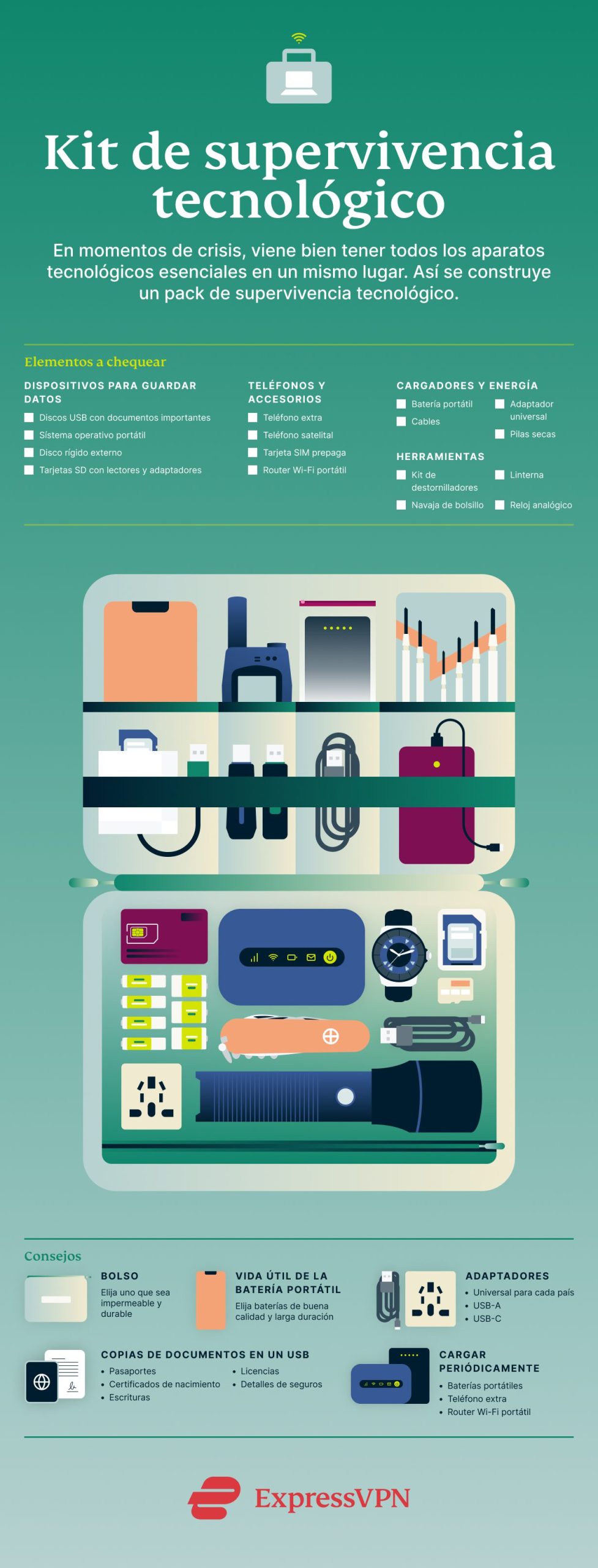 Kit de supervivencia tecnológico

En momentos de crisis, viene bien tener todos los aparatos tecnológicos esenciales en un mismo lugar. Así se construye un pack de supervivencia tecnológico.

Elementos a chequear

DISPOSITIVOS PARA GUARDAR DATOS
Discos USB con documentos importantes
Sistema operativo portátil
Disco rígido externo
Tarjetas SD con lectores y adaptadores

TELÉFONOS Y ACCESORIOS
Teléfono extra
Teléfono satelital
Tarjeta SIM prepaga
Router Wi-Fi portátil

CARGADORES Y ENERGÍA
Batería portátil
Cables
Adaptador universal
Pilas secas

HERRAMIENTAS
Kit de destornilladores
Navaja de bolsillo
Linterna
Reloj analógico

Consejos

BOLSO
Elija uno que sea impermeable y durable

VIDA ÚTIL DE LA BATERÍA PORTÁTIL
Elija baterías de buena calidad y larga duración

ADAPTADORES
• Universal para cada país
• USB-A
• USB-C

COPIAS DE DOCUMENTOS EN UN USB
• Pasaportes
• Certificados de nacimiento
• Escrituras
• Licencias
• Detalles de seguros

CARGAR PERIÓDICAMENTE
• Baterías portátiles
• Teléfono extra
• Router Wi-Fi portátil

ExpressVPN