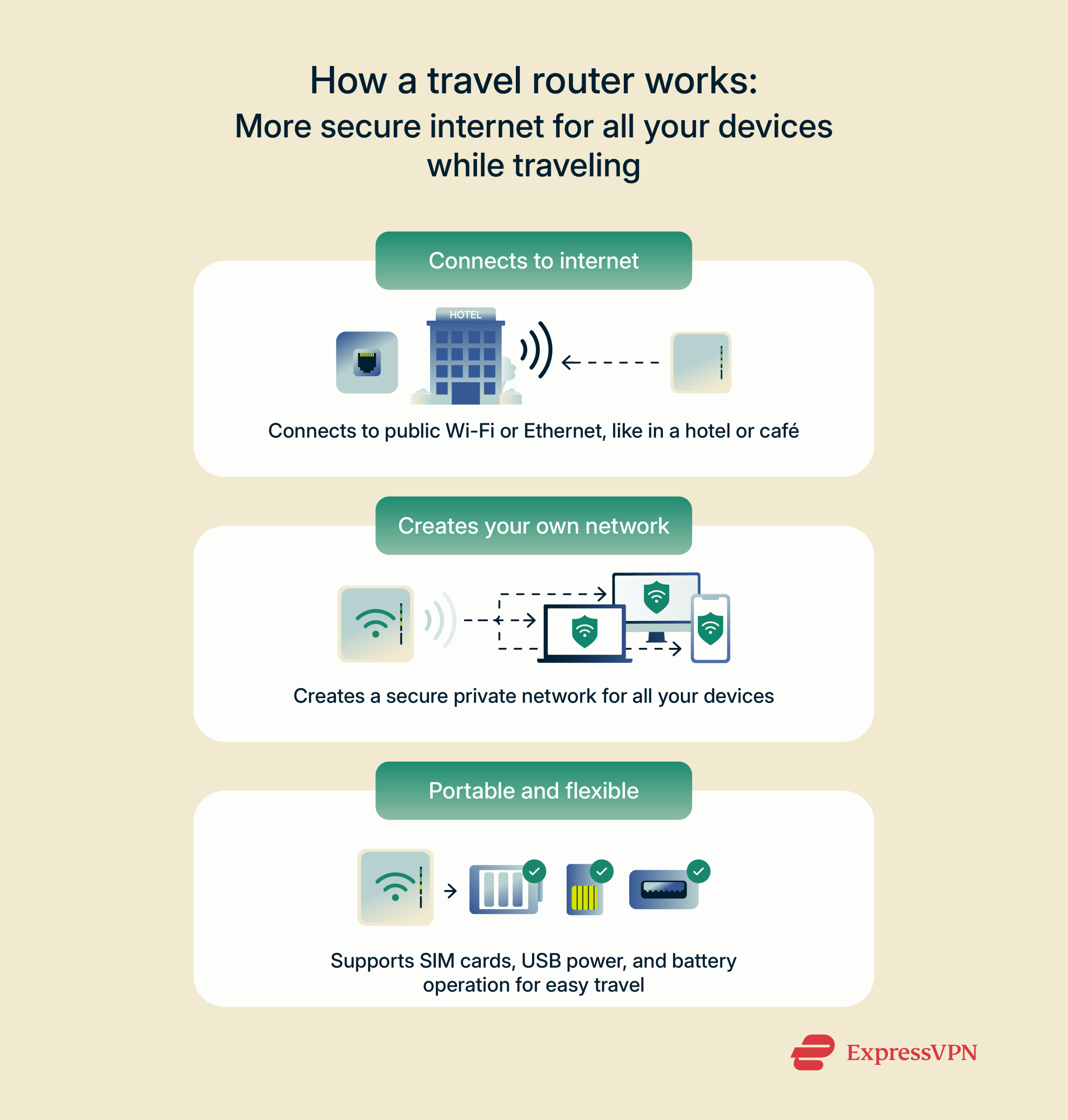 How a travel router works:
More secure internet for all your devices while traveling

Connects to internet

HOTEL

Connects to public Wi-Fi or Ethernet, like in a hotel or café

Creates your own network

Creates a secure private network for all your devices

Portable and flexible

Supports SIM cards, USB power, and battery operation for easy travel

ExpressVPN