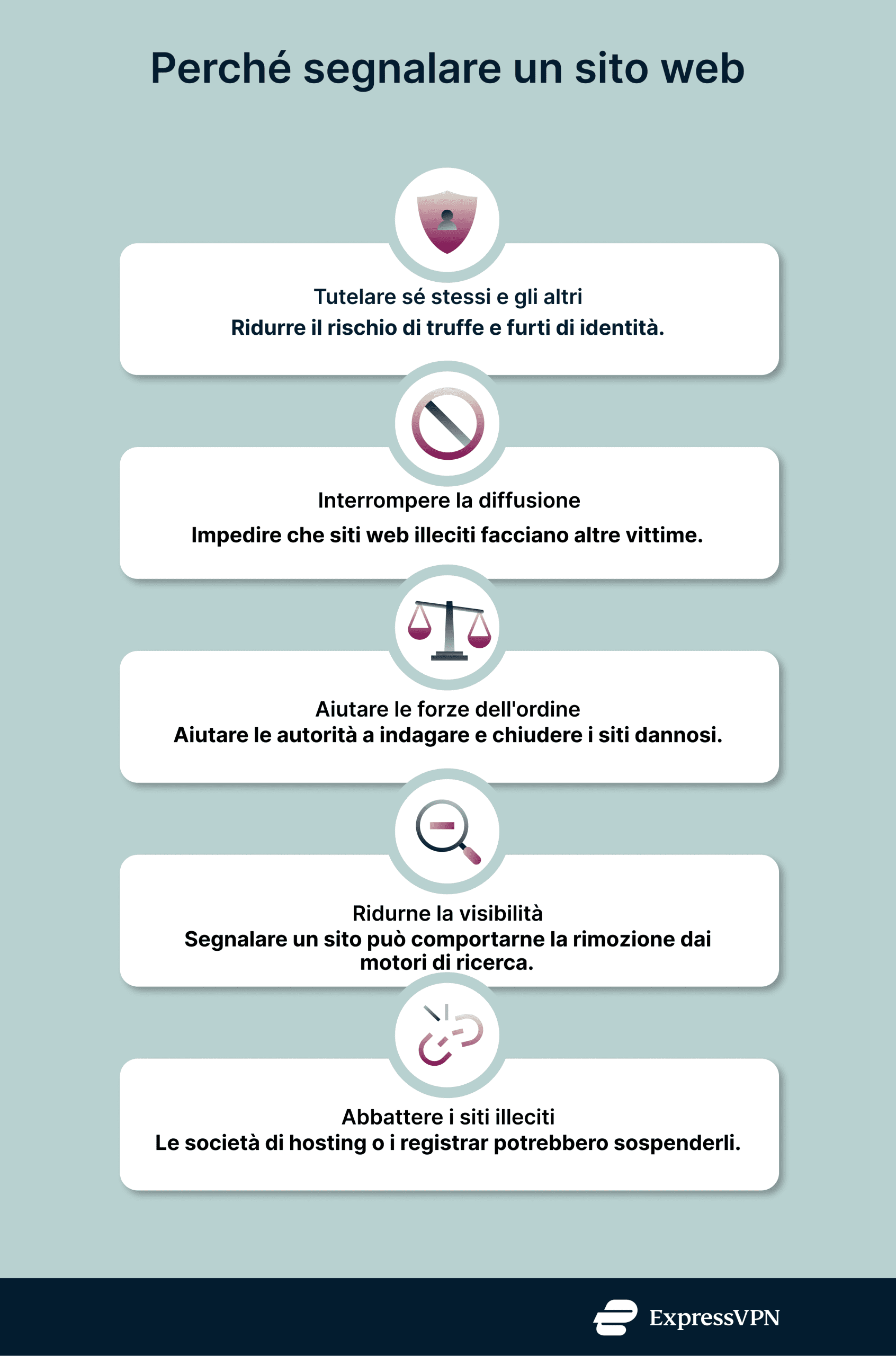 Perché segnalare un sito web

Tutelare sé stessi e gli altri
Ridurre il rischio di truffe e furti di identità.

Interrompere la diffusione
Impedire che siti web illeciti facciano altre vittime.

Aiutare le forze dell'ordine
Aiutare le autorità a indagare e chiudere i siti dannosi.

Ridurne la visibilità
Segnalare un sito può comportarne la rimozione dai motori di ricerca.

Abbattere i siti illeciti
Le società di hosting o i registrar potrebbero sospenderli.

ExpressVPN